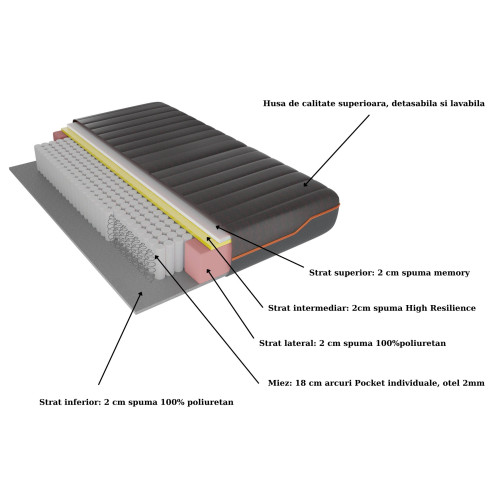 Husa de calitate superioara, detasabila si lavabila

Strat superior: 2 cm spuma memory

Strat intermediar: 2cm spuma High Resilience

Strat lateral: 2 cm spuma 100%poliuretan

Miez: 18 cm arcuri Pocket individuale, otel 2mm

Strat inferior: 2 cm spuma 100% poliuretan