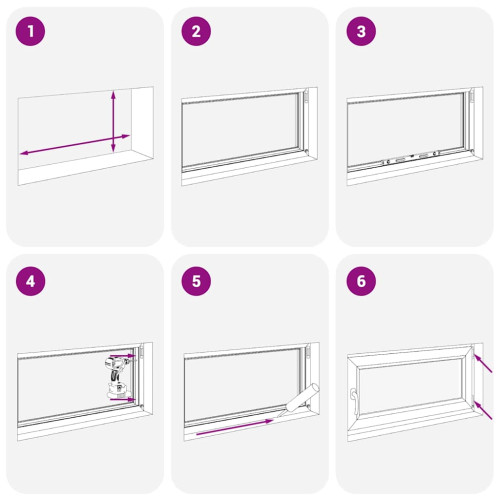 1

2

3

4

5

6