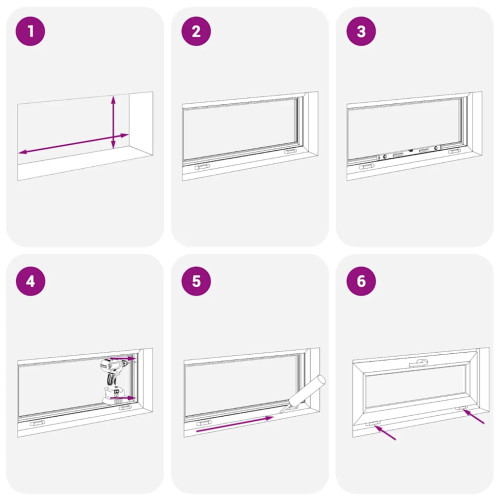 1

2

3

4

5

6