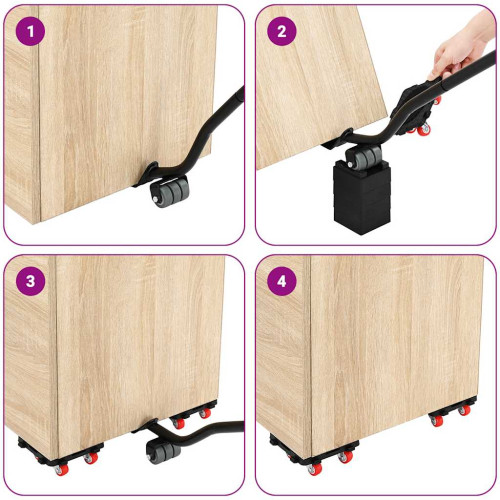 1
2
3
4