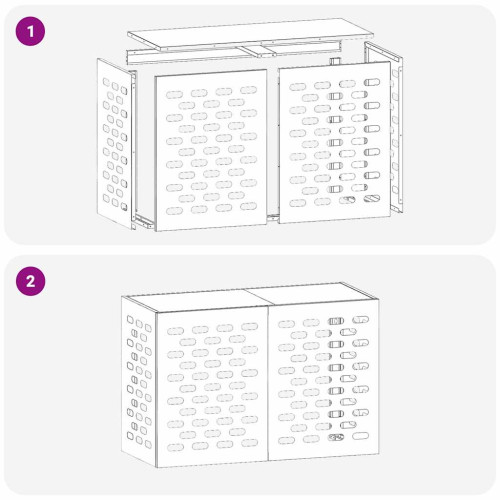 1

2