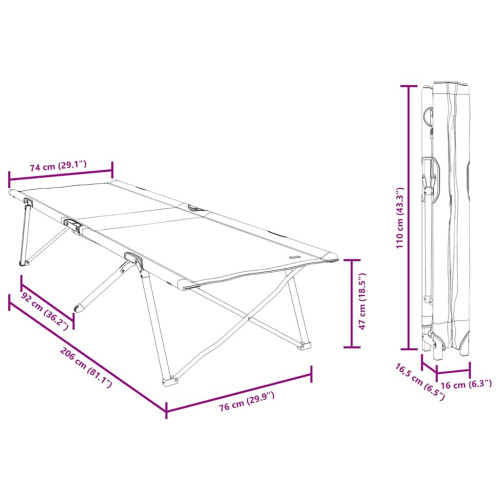 74 cm (29.1")

92 cm (36.2")

206 cm (81.1")

76 cm (29.9")

47 cm (18.5")

110 cm (43.3")

16,5 cm (6.5")

16 cm (6.3")