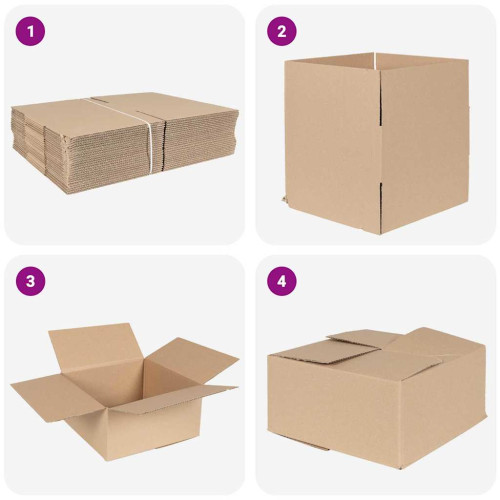 1

2

3

4