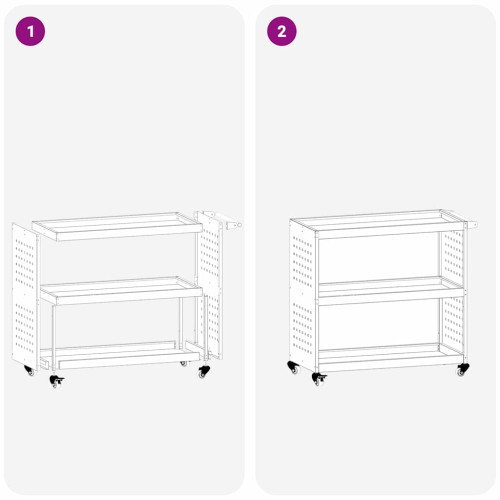 1

2