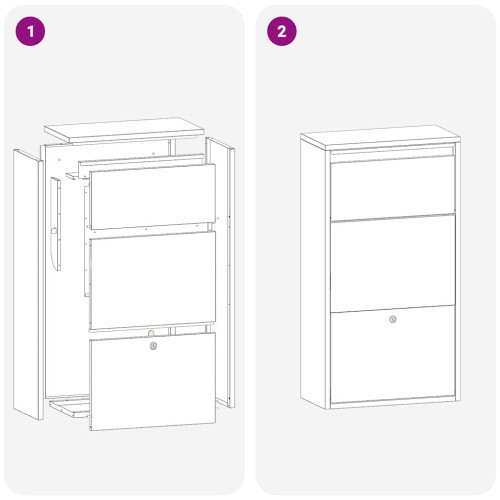 1

2